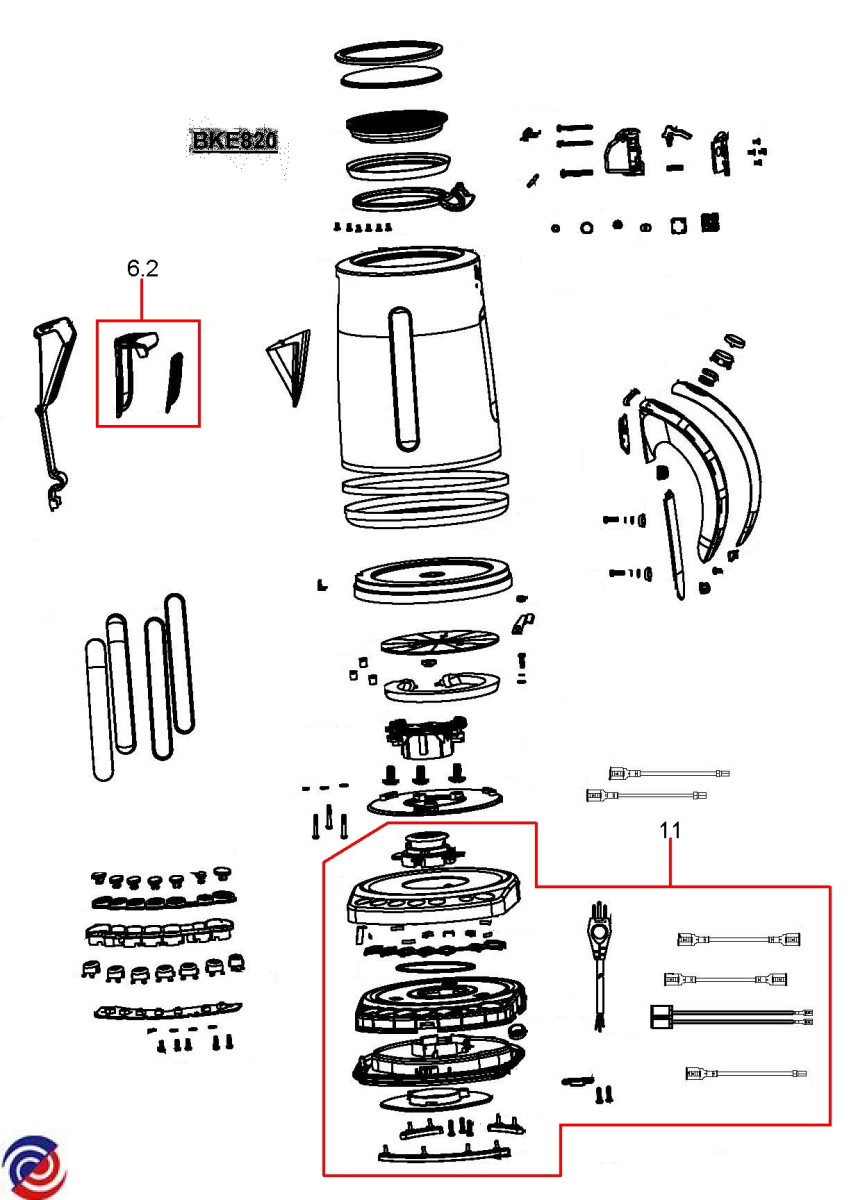 BKE820

6.2

11